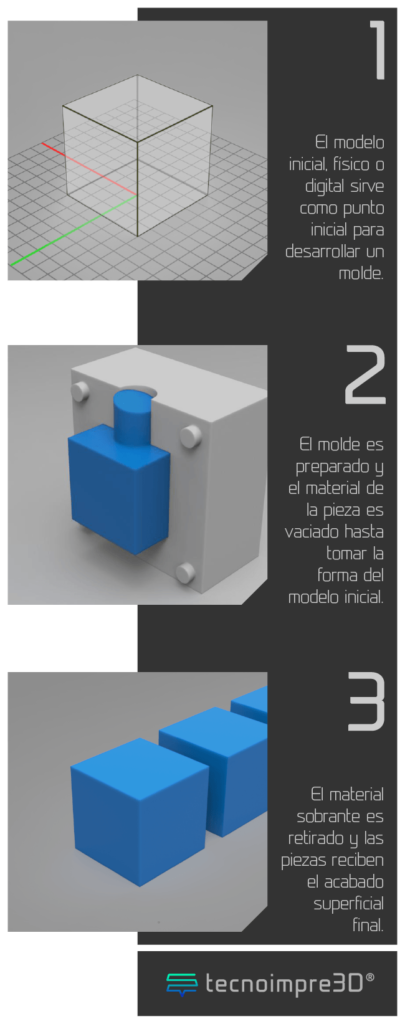 1

El modelo inicial, físico o digital sirve como punto inicial para desarrollar un molde.

2

El molde es preparado y el material de la pieza es vaciado hasta tomar la forma del modelo inicial.

3

El material sobrante es retirado y las piezas reciben el acabado superficial final.

tecnoimpre3D®